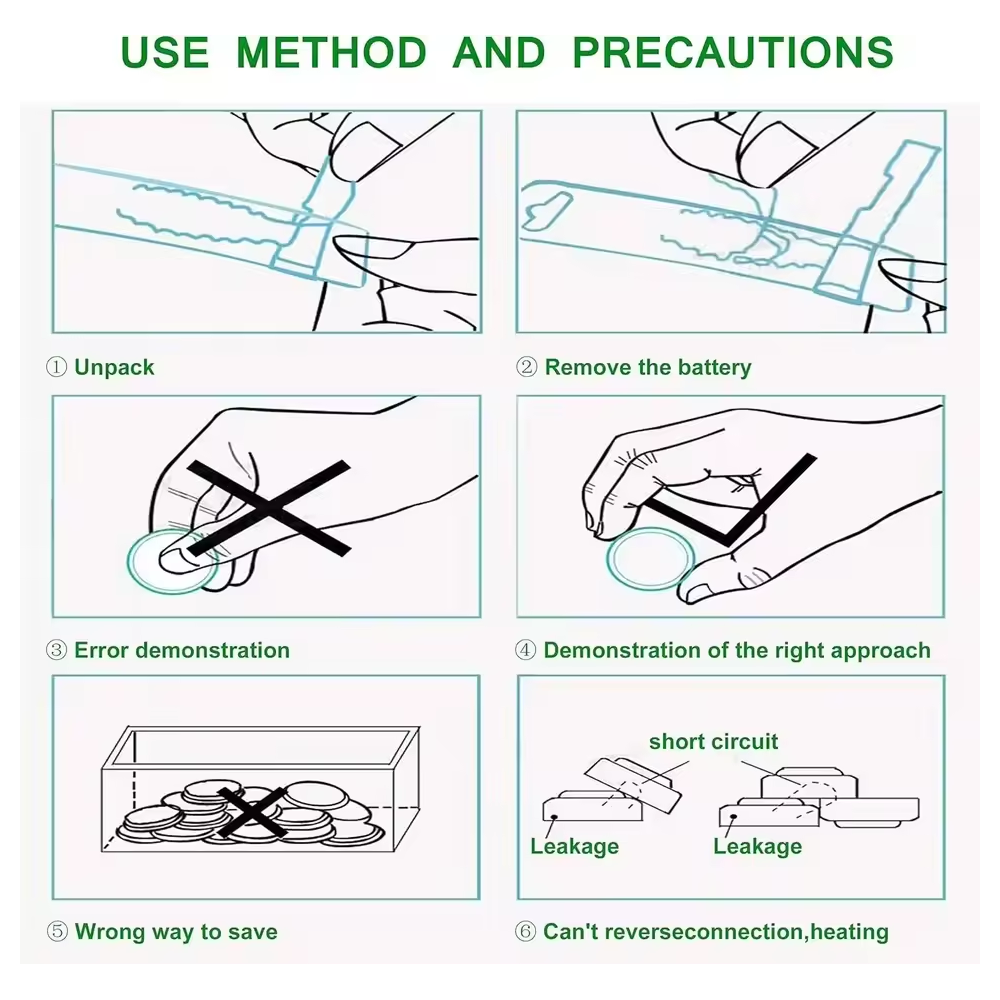 USE METHOD AND PRECAUTIONS

① Unpack

② Remove the battery

③ Error demonstration

④ Demonstration of the right approach

⑤ Wrong way to save

short circuit

Leakage

Leakage

⑥ Can't reverseconnection,heating