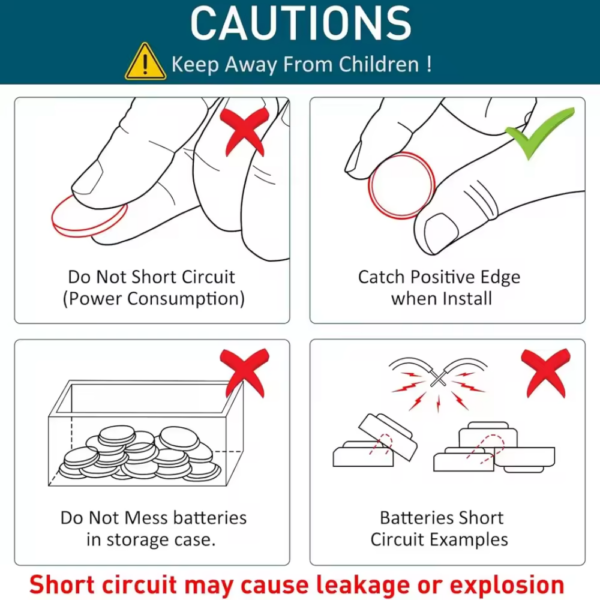 CAUTIONS

Keep Away From Children !

Do Not Short Circuit (Power Consumption)

Catch Positive Edge when Install

Do Not Mess batteries in storage case.

Batteries Short Circuit Examples

Short circuit may cause leakage or explosion