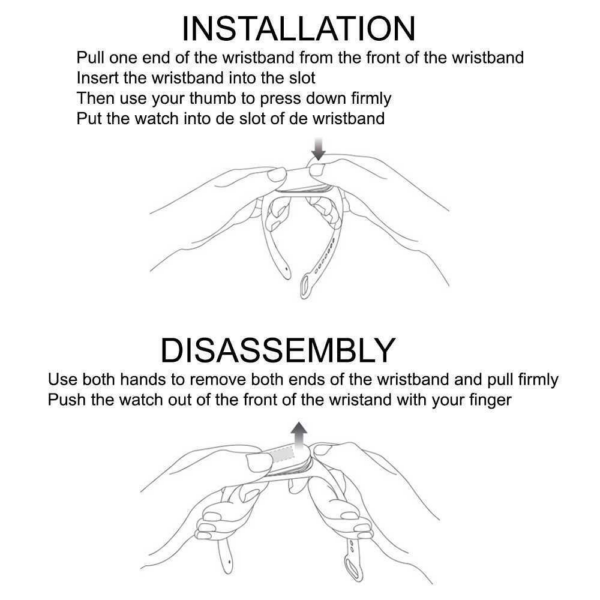 INSTALLATION

Pull one end of the wristband from the front of the wristband
Insert the wristband into the slot
Then use your thumb to press down firmly
Put the watch into de slot of de wristband

DISASSEMBLY

Use both hands to remove both ends of the wristband and pull firmly
Push the watch out of the front of the wristand with your finger