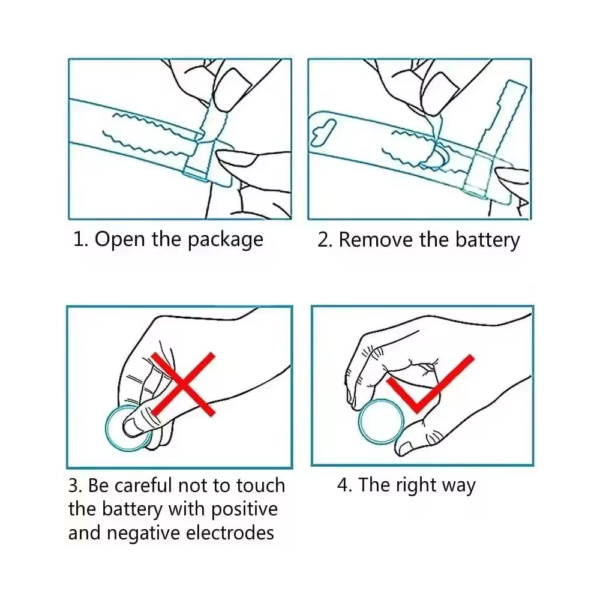 1. Open the package

2. Remove the battery

3. Be careful not to touch the battery with positive and negative electrodes

4. The right way