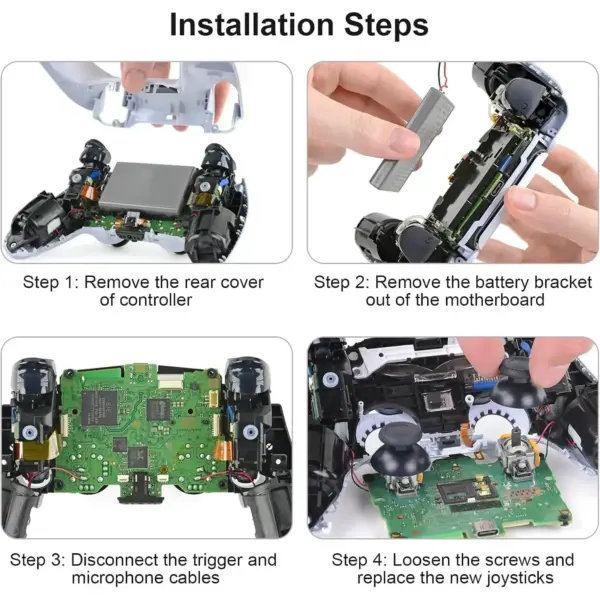 Installation Steps

Step 1: Remove the rear cover of controller

Step 2: Remove the battery bracket out of the motherboard

Step 3: Disconnect the trigger and microphone cables

Step 4: Loosen the screws and replace the new joysticks